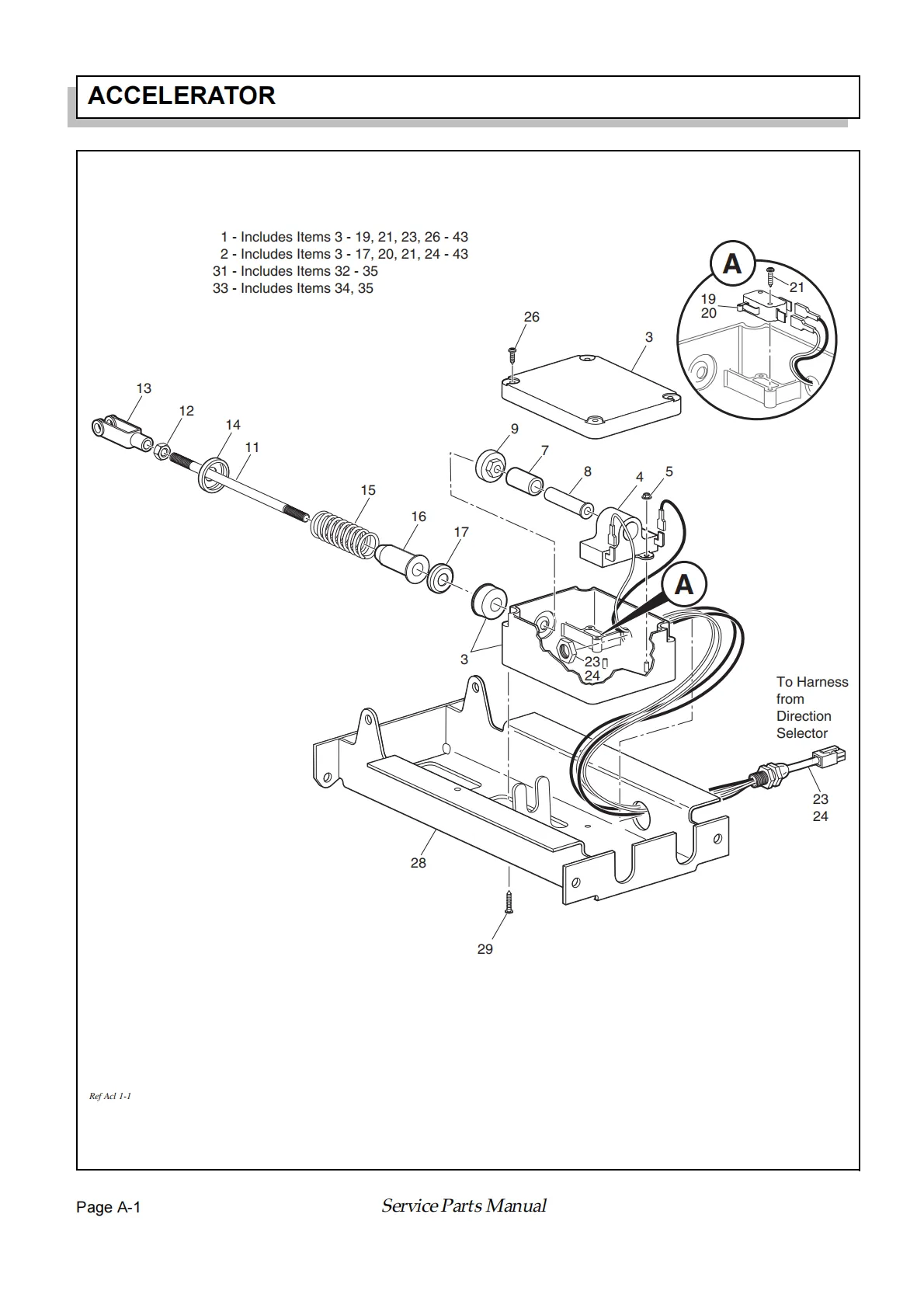 ACCELERATOR

1 - Includes Items 3 - 19, 21, 23, 26 - 43
2 - Includes Items 3 - 17, 20, 21, 24 - 43
31 - Includes Items 32 - 35
33 - Includes Items 34, 35

A
21
19
20

26
3
13
12
14
11
9
7
8
4
5
15
16
17
A
3
23
24
To Harness from Direction Selector
23
24
28
29

Ref Acl 1-1

Page A-1 Service Parts Manual