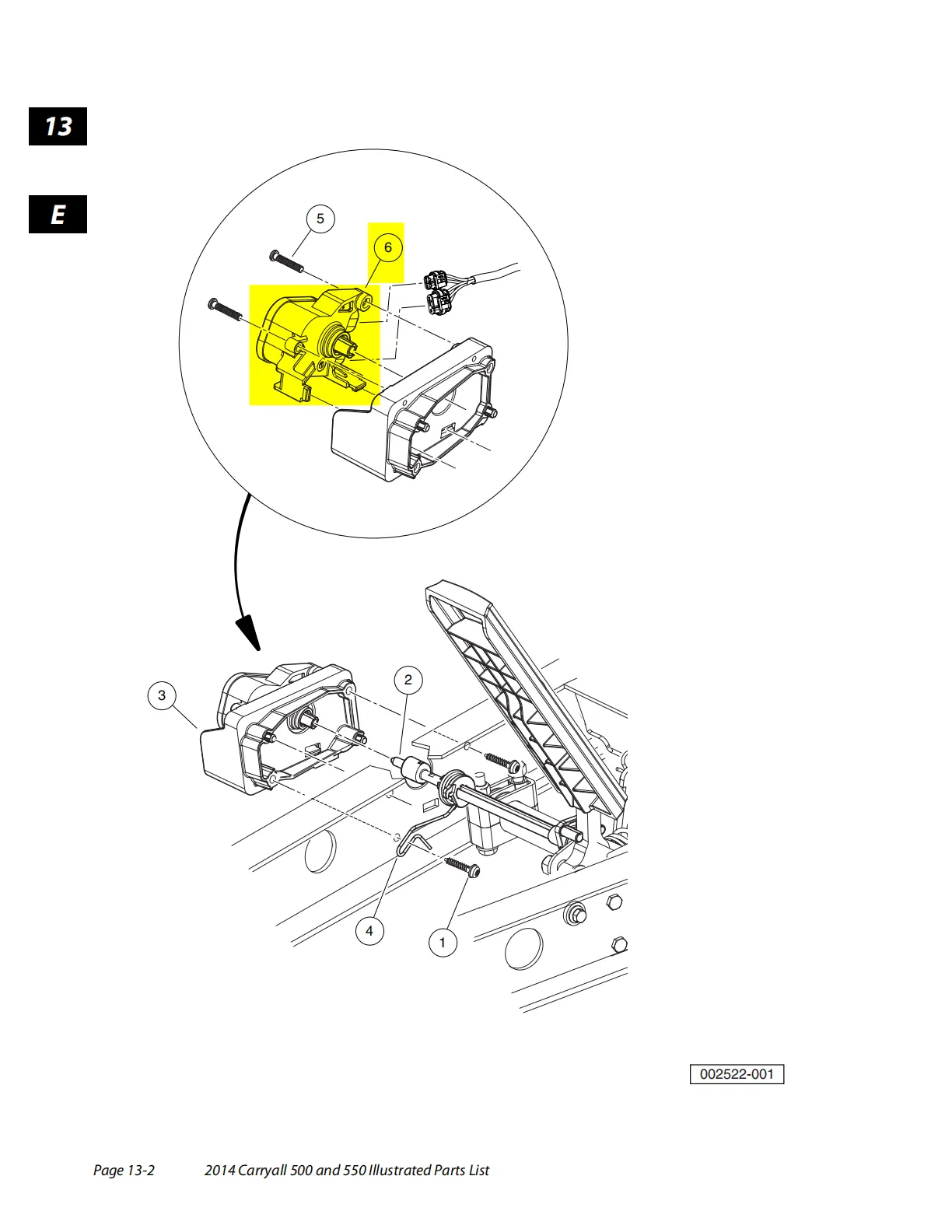 13

E

5

6

3

2

4

1

002522-001

Page 13-2 2014 Carryall 500 and 550 Illustrated Parts List