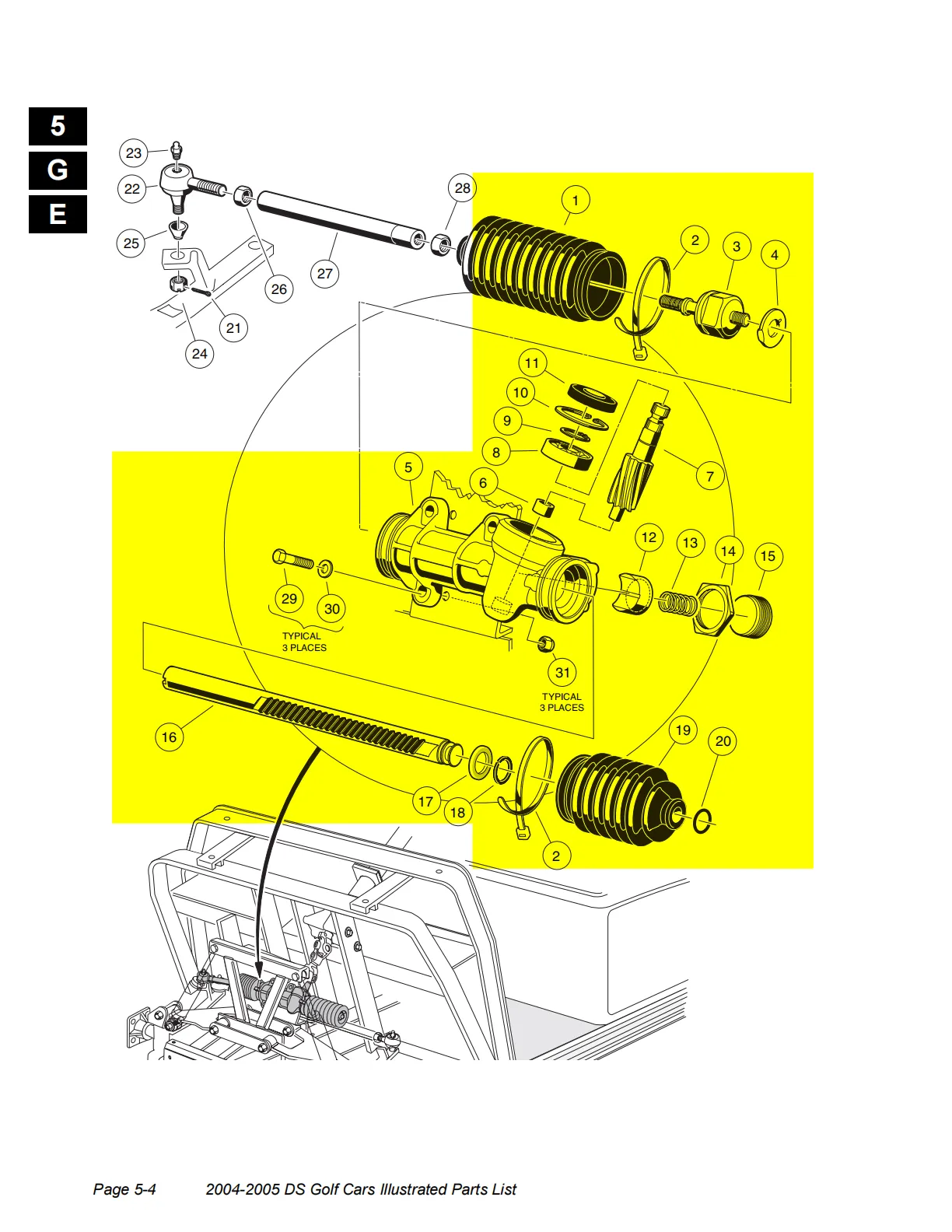 5
G
E

23
22
25
21
24
26
27
28
1
2
3
4
11
10
9
8
7
5
6
12
13
14
15
29
30
TYPICAL 3 PLACES
31
TYPICAL 3 PLACES
16
17
18
2
19
20

Page 5-4 2004-2005 DS Golf Cars Illustrated Parts List