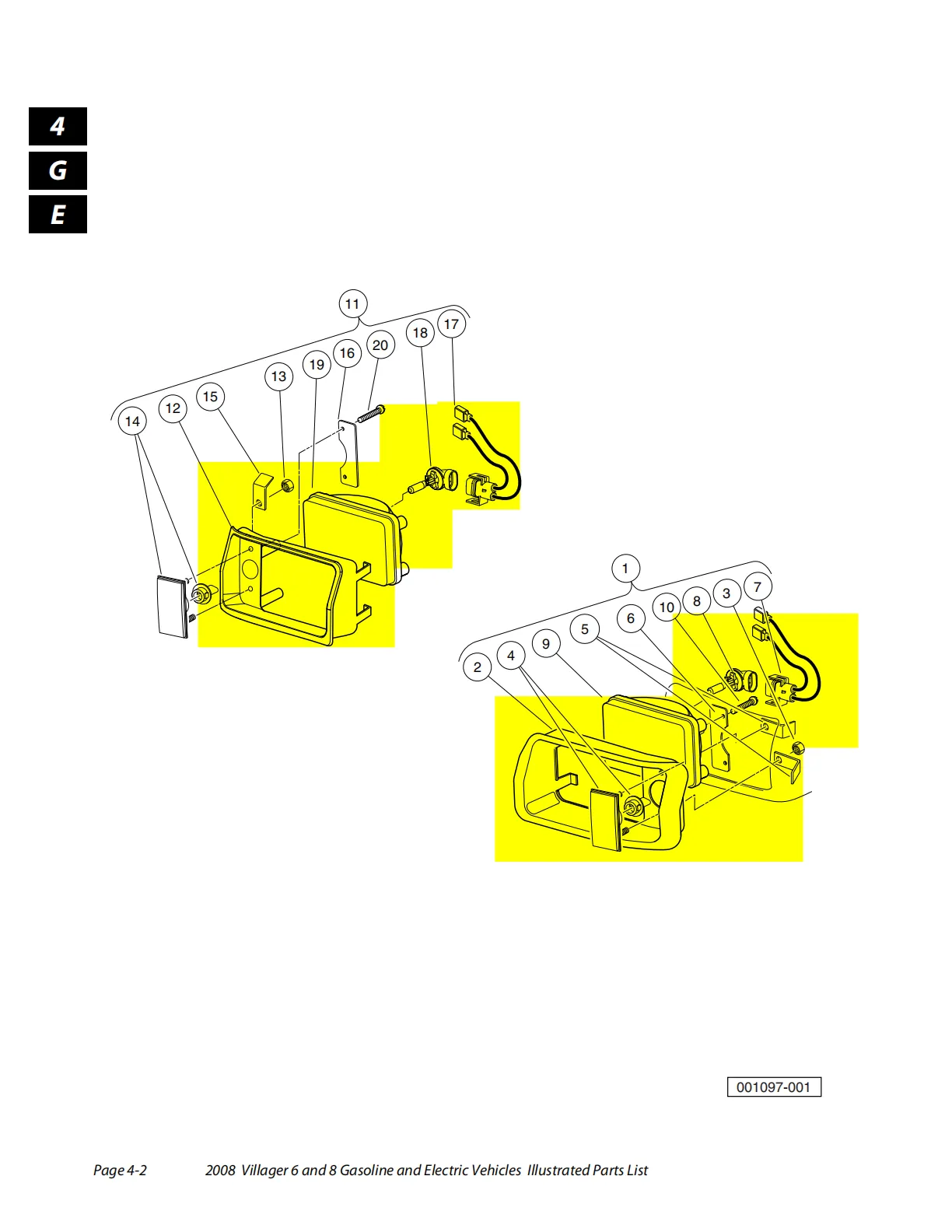 4
G
E

11
17
18
20
16
19
13
15
12
14

1
7
3
8
10
6
5
9
4
2

001097-001

Page 4-2 2008 Villager 6 and 8 Gasoline and Electric Vehicles Illustrated Parts List