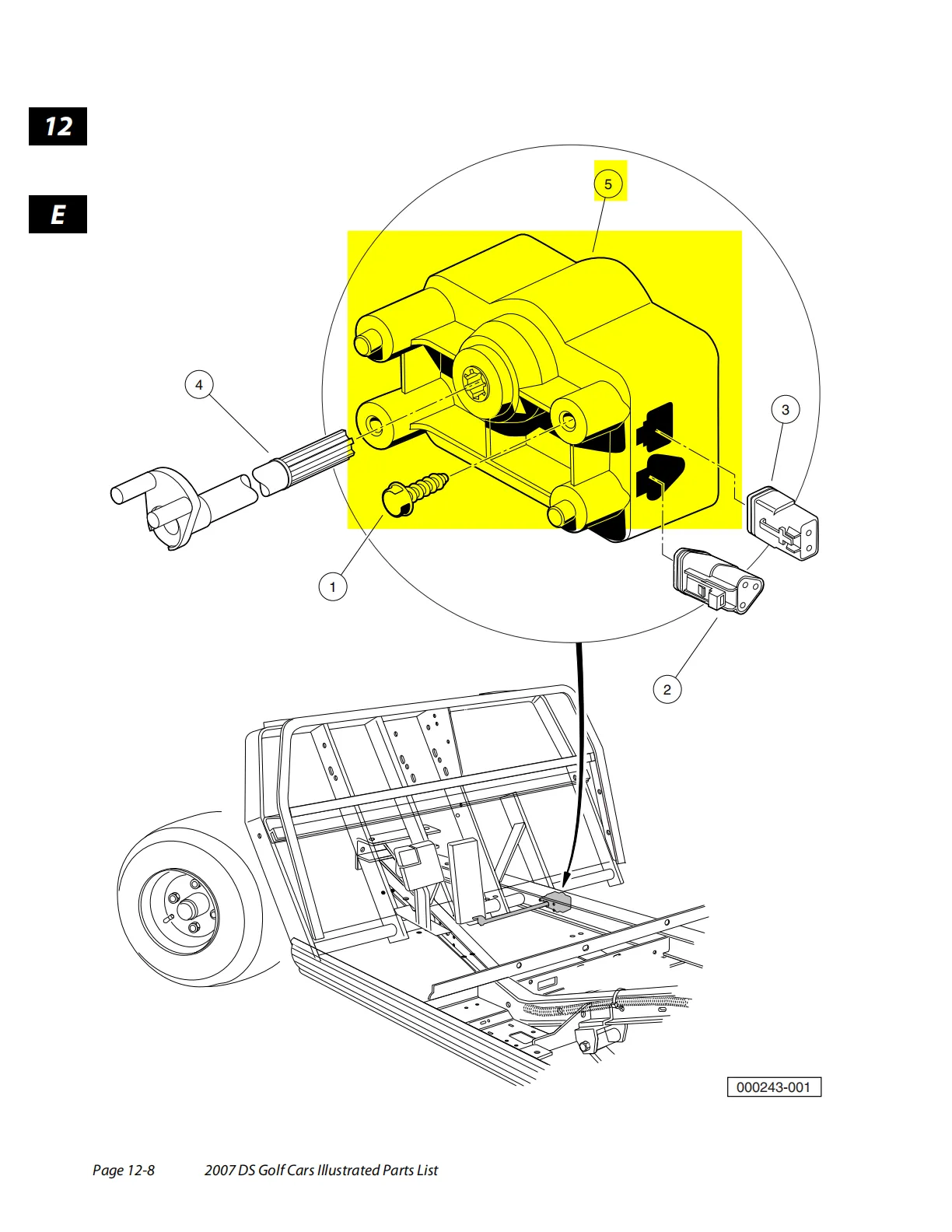 12

E

5

4

3

1

2

000243-001

Page 12-8 2007 DS Golf Cars Illustrated Parts List