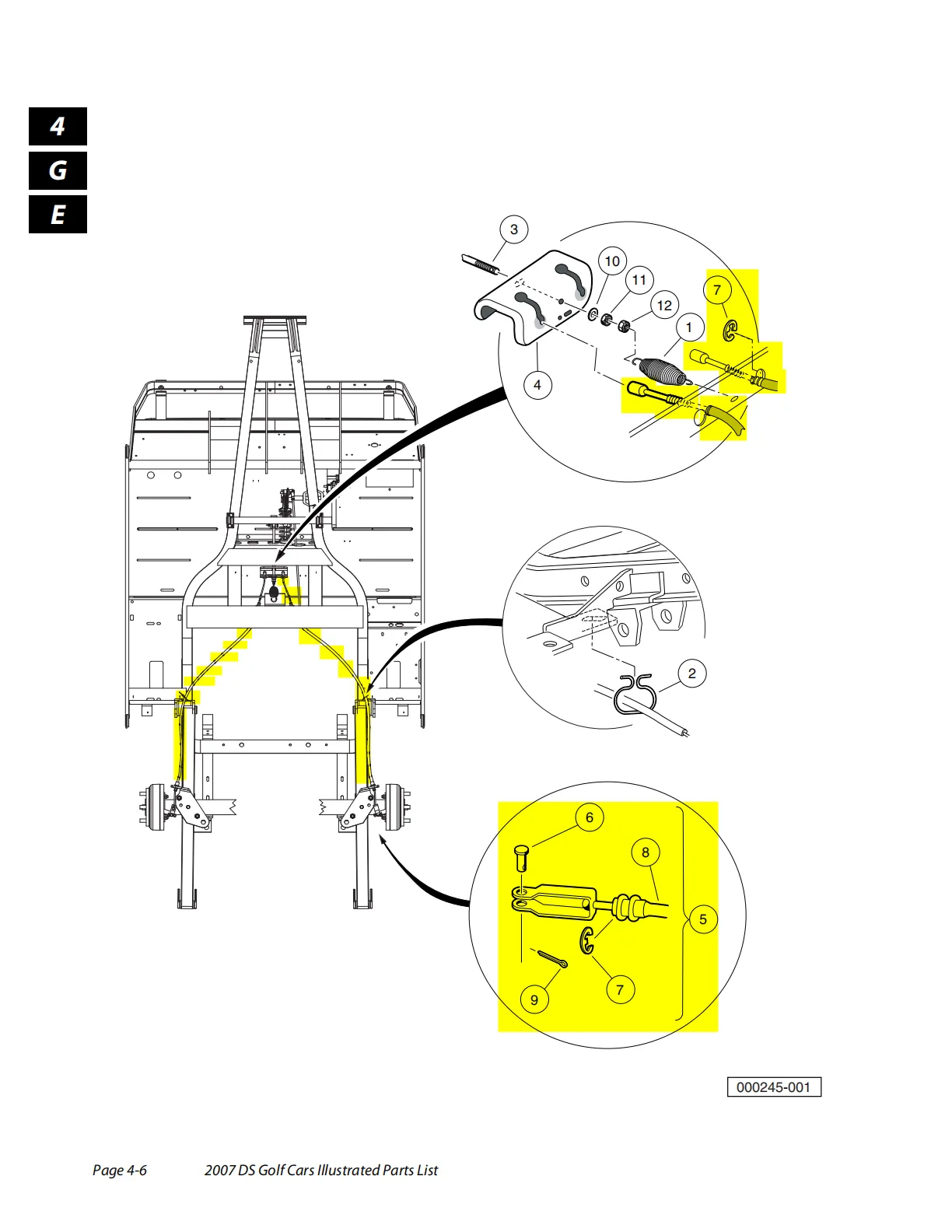 4
G
E

3
10
11
12
7
1
4

2

6
8
5
7
9

000245-001

Page 4-6 2007 DS Golf Cars Illustrated Parts List